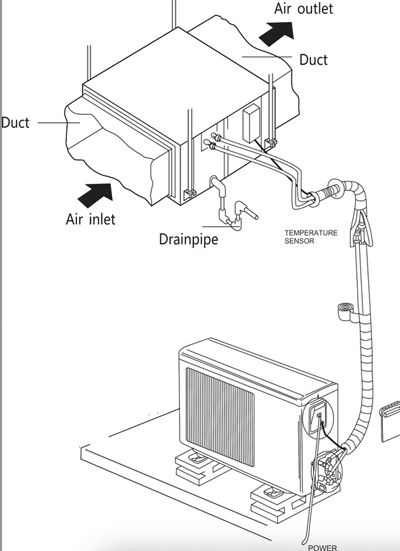 Air outlet

Duct

Duct

Air inlet

Drainpipe

TEMPERATURE SENSOR

POWER