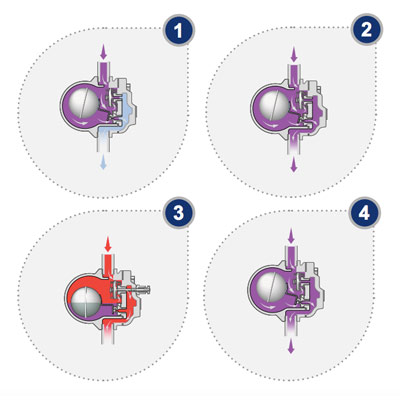 1

2

3

4