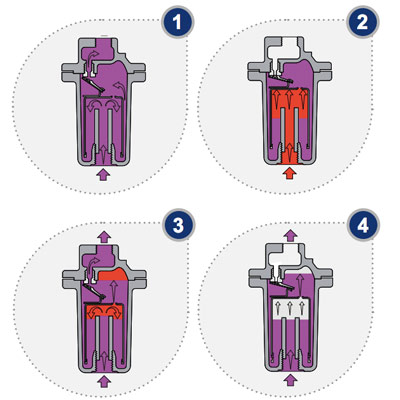 1

2

3

4