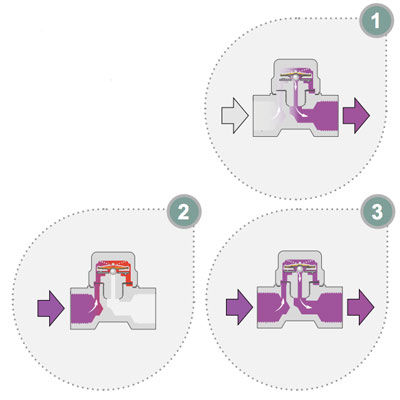 1

2

3