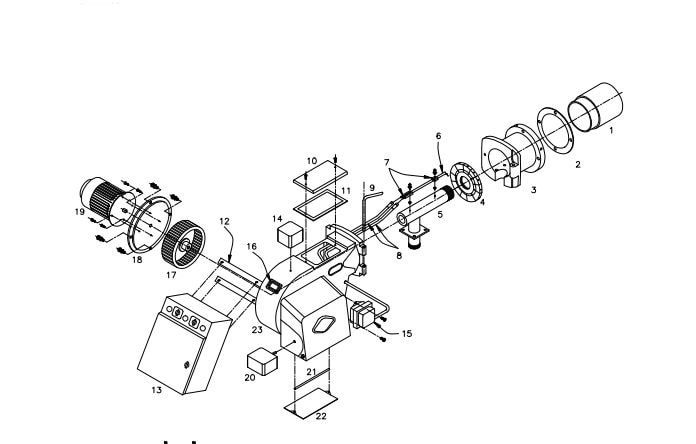 1
2
3
4
5
6
7
8
9
10
11
12
13
14
15
16
17
18
19
20
21
22
23