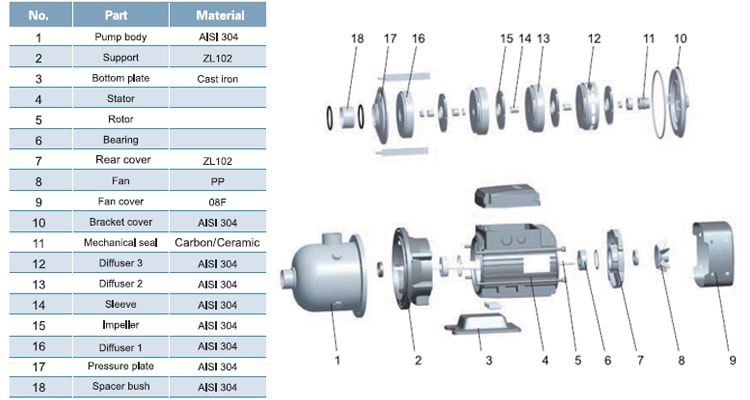 | No. | Part | Material |
|---|---|---|
| 1 | Pump body | AISI 304 |
| 2 | Support | ZL102 |
| 3 | Bottom plate | Cast iron |
| 4 | Stator | |
| 5 | Rotor | |
| 6 | Bearing | |
| 7 | Rear cover | ZL102 |
| 8 | Fan | PP |
| 9 | Fan cover | 08F |
| 10 | Bracket cover | AISI 304 |
| 11 | Mechanical seal | Carbon/Ceramic |
| 12 | Diffuser 3 | AISI 304 |
| 13 | Diffuser 2 | AISI 304 |
| 14 | Sleeve | AISI 304 |
| 15 | Impeller | AISI 304 |
| 16 | Diffuser 1 | AISI 304 |
| 17 | Pressure plate | AISI 304 |
| 18 | Spacer bush | AISI 304 |

18 17 16 15 14 13 12 11 10

1 2 3 4 5 6 7 8 9