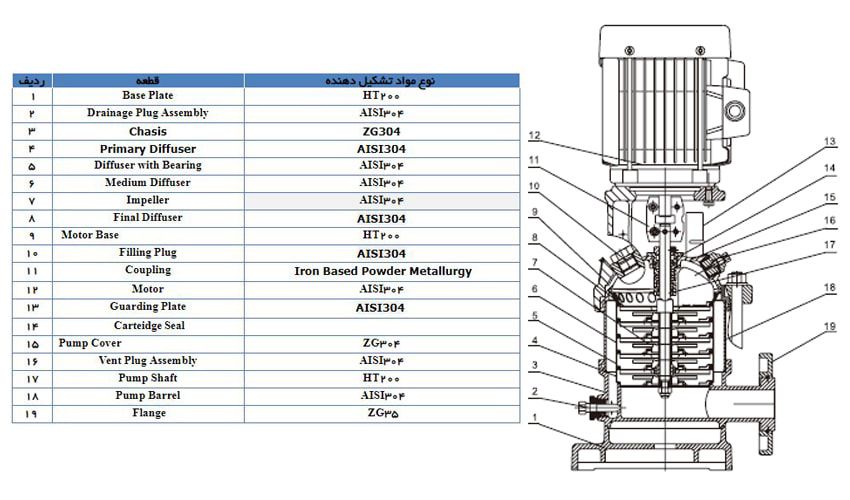 | ردیف | قطعه | نوع مواد تشکیل دهنده |
|---|---|---|
| ۱ | Base Plate | HT۲۰۰ |
| ۲ | Drainage Plug Assembly | AISI۳۰۴ |
| ۳ | Chasis | ZG304 |
| ۴ | Primary Diffuser | AISI304 |
| ۵ | Diffuser with Bearing | AISI۳۰۴ |
| ۶ | Medium Diffuser | AISI۳۰۴ |
| ۷ | Impeller | AISI۳۰۴ |
| ۸ | Final Diffuser | AISI304 |
| ۹ | Motor Base | HT۲۰۰ |
| ۱۰ | Filling Plug | AISI304 |
| ۱۱ | Coupling | Iron Based Powder Metallurgy |
| ۱۲ | Motor | AISI۳۰۴ |
| ۱۳ | Guarding Plate | AISI304 |
| ۱۴ | Carteidge Seal | |
| ۱۵ | Pump Cover | ZG۳۰۴ |
| ۱۶ | Vent Plug Assembly | AISI۳۰۴ |
| ۱۷ | Pump Shaft | HT۲۰۰ |
| ۱۸ | Pump Barrel | AISI۳۰۴ |
| ۱۹ | Flange | ZG۳۵ |

12 11 10 9 8 7 6 5 4 3 2 1 13 14 15 16 17 18 19