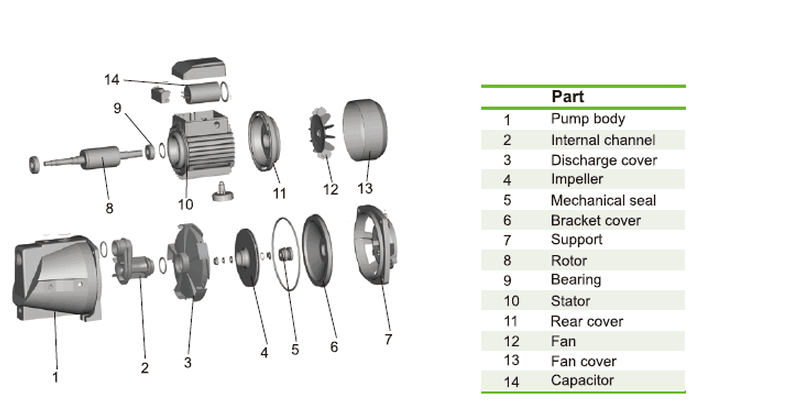 14
9
8
10
11
12
13
1
2
3
4
5
6
7

|  | Part |
|---|---|
| 1 | Pump body |
| 2 | Internal channel |
| 3 | Discharge cover |
| 4 | Impeller |
| 5 | Mechanical seal |
| 6 | Bracket cover |
| 7 | Support |
| 8 | Rotor |
| 9 | Bearing |
| 10 | Stator |
| 11 | Rear cover |
| 12 | Fan |
| 13 | Fan cover |
| 14 | Capacitor |