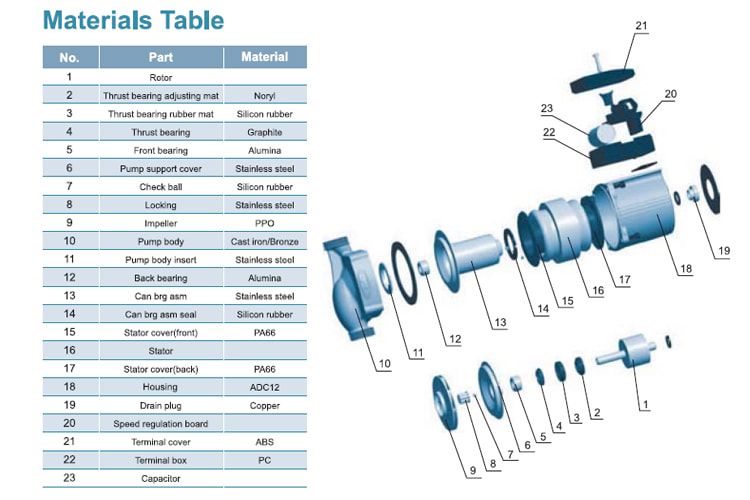 Materials Table

| No. | Part | Material |
|---|---|---|
| 1 | Rotor | |
| 2 | Thrust bearing adjusting mat | Noryl |
| 3 | Thrust bearing rubber mat | Silicon rubber |
| 4 | Thrust bearing | Graphite |
| 5 | Front bearing | Alumina |
| 6 | Pump support cover | Stainless steel |
| 7 | Check ball | Silicon rubber |
| 8 | Locking | Stainless steel |
| 9 | Impeller | PPO |
| 10 | Pump body | Cast iron/Bronze |
| 11 | Pump body insert | Stainless steel |
| 12 | Back bearing | Alumina |
| 13 | Can brg asm | Stainless steel |
| 14 | Can brg asm seal | Silicon rubber |
| 15 | Stator cover(front) | PA66 |
| 16 | Stator | |
| 17 | Stator cover(back) | PA66 |
| 18 | Housing | ADC12 |
| 19 | Drain plug | Copper |
| 20 | Speed regulation board | |
| 21 | Terminal cover | ABS |
| 22 | Terminal box | PC |
| 23 | Capacitor | |

21
20
23
22
19
18
17
16
15
14
13
12
11
10
1
2
3
4
5
6
7
8
9