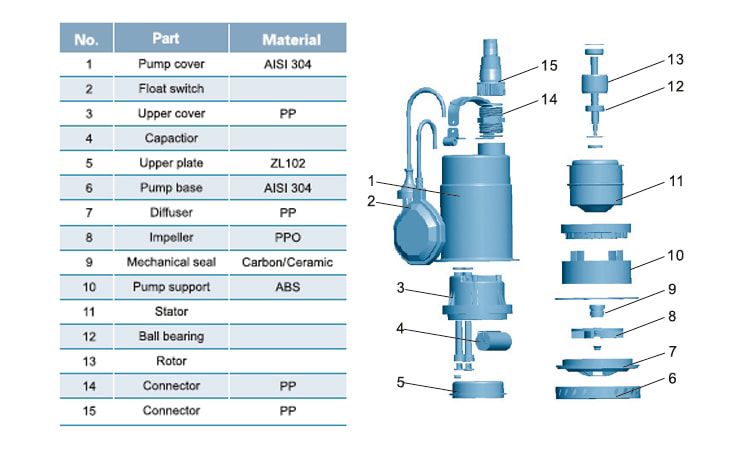 | No. | Part | Material |
|---|---|---|
| 1 | Pump cover | AISI 304 |
| 2 | Float switch | |
| 3 | Upper cover | PP |
| 4 | Capactior | |
| 5 | Upper plate | ZL102 |
| 6 | Pump base | AISI 304 |
| 7 | Diffuser | PP |
| 8 | Impeller | PPO |
| 9 | Mechanical seal | Carbon/Ceramic |
| 10 | Pump support | ABS |
| 11 | Stator | |
| 12 | Ball bearing | |
| 13 | Rotor | |
| 14 | Connector | PP |
| 15 | Connector | PP |

15
14
1
2
3
4
5
13
12
11
10
9
8
7
6