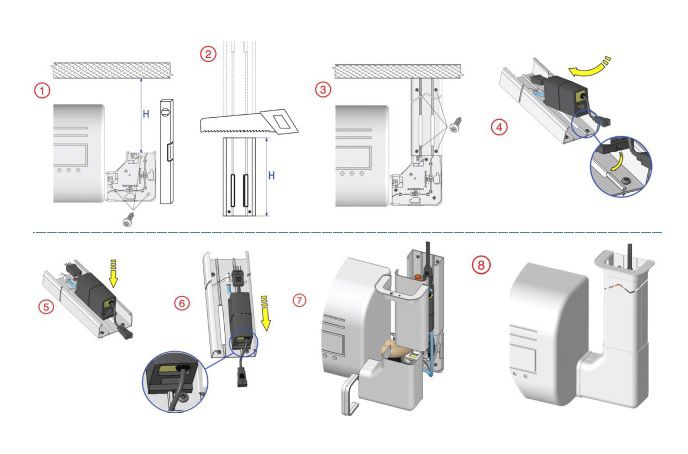 1
H
2
H
3
4
5
6
7
8