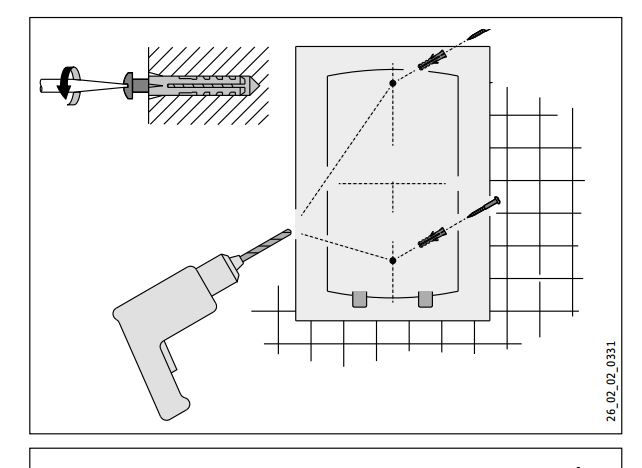 26_02_02_0331