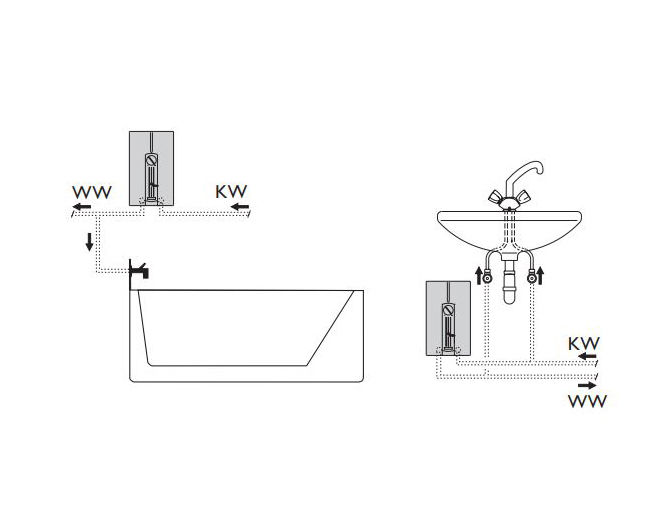 WW

KW

KW

WW