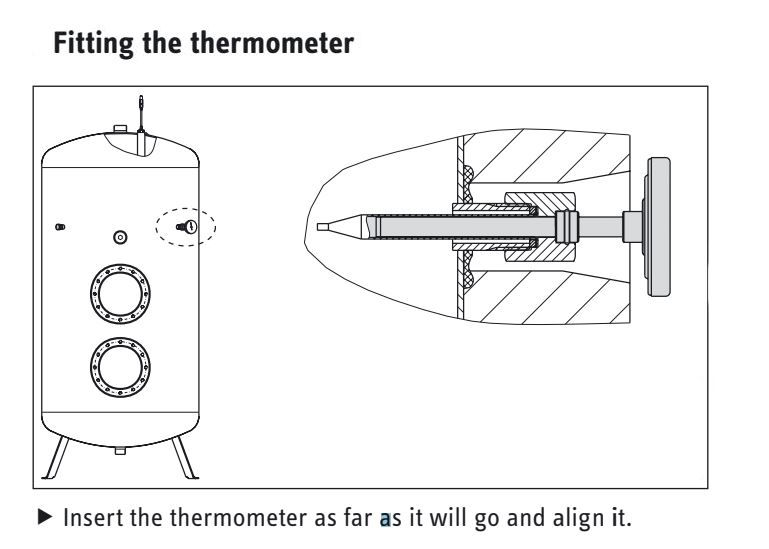 Fitting the thermometer

▶ Insert the thermometer as far as it will go and align it.