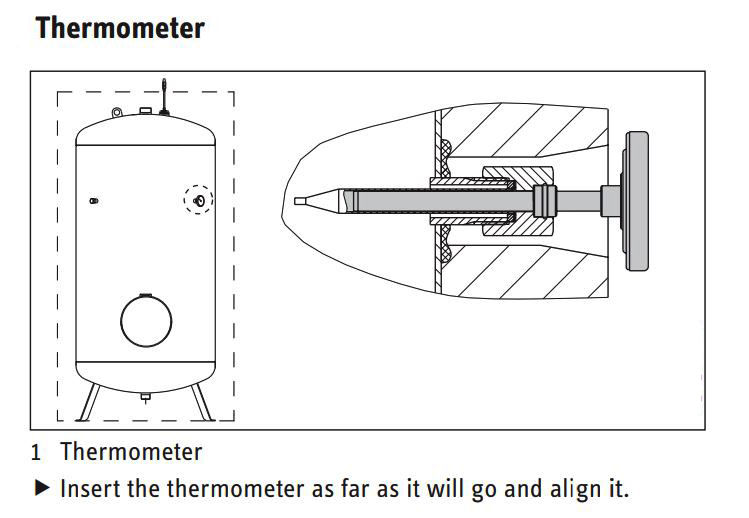 Thermometer

1 Thermometer

▶ Insert the thermometer as far as it will go and align it.