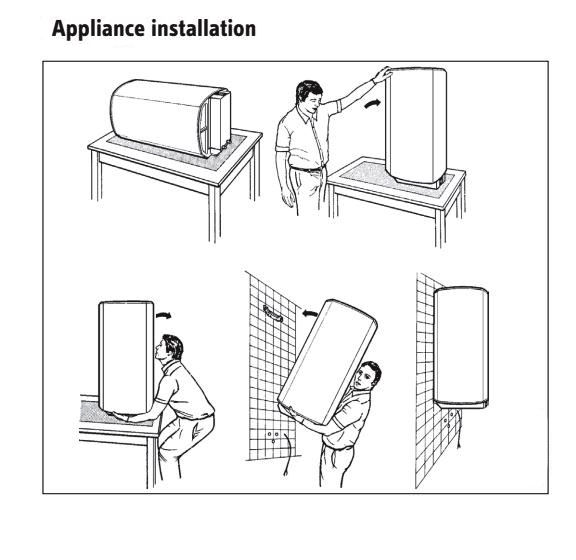 Appliance installation