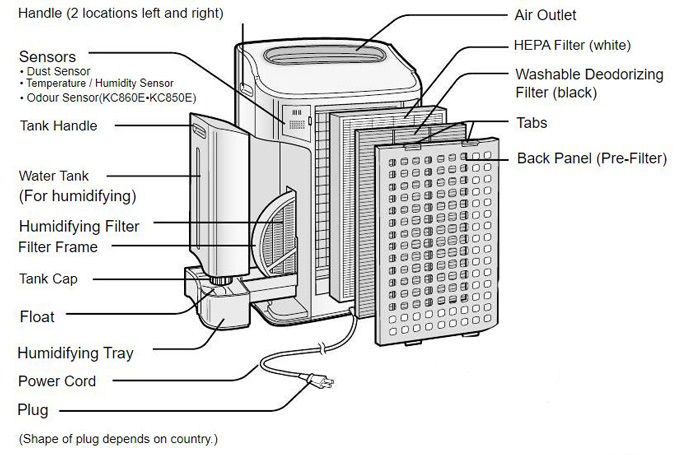 Handle (2 locations left and right)

Sensors
• Dust Sensor
• Temperature / Humidity Sensor
• Odour Sensor(KC860E•KC850E)

Tank Handle

Water Tank
(For humidifying)

Humidifying Filter

Filter Frame

Tank Cap

Float

Humidifying Tray

Power Cord

Plug

(Shape of plug depends on country.)

Air Outlet

HEPA Filter (white)

Washable Deodorizing Filter (black)

Tabs

Back Panel (Pre-Filter)