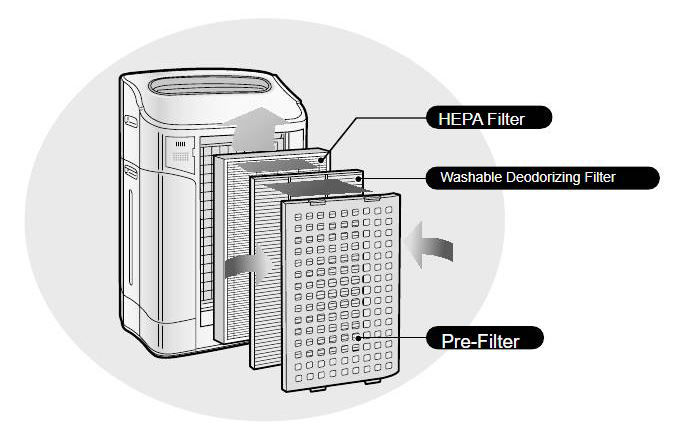 HEPA Filter

Washable Deodorizing Filter

Pre-Filter