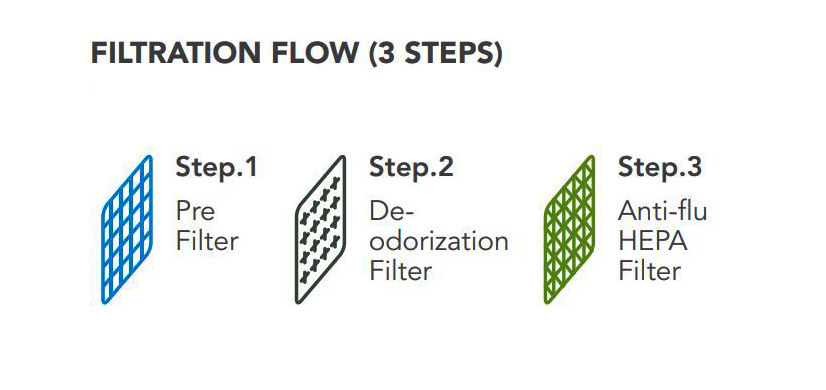 FILTRATION FLOW (3 STEPS)

Step.1
Pre Filter

Step.2
De-odorization Filter

Step.3
Anti-flu HEPA Filter