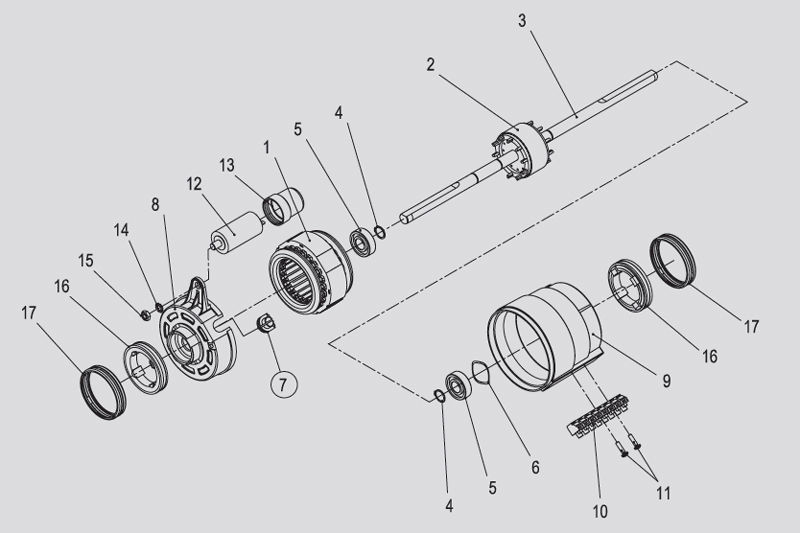 3
2
4
5
1
13
12
8
14
15
16
17
7
17
16
9
6
5
4
10
11