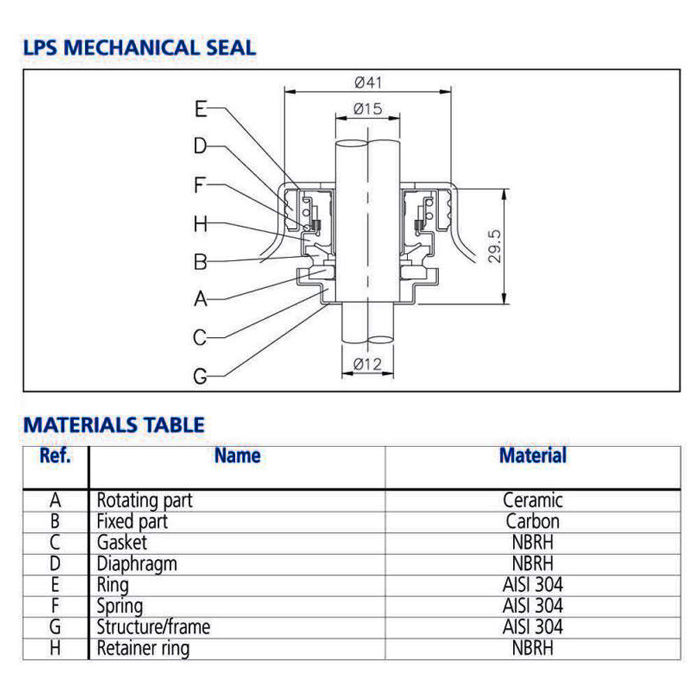 LPS MECHANICAL SEAL

Ø41
Ø15
E
D
F
H
B
A
C
G
29.5
Ø12

MATERIALS TABLE

| Ref. | Name | Material |
|---|---|---|
| A | Rotating part | Ceramic |
| B | Fixed part | Carbon |
| C | Gasket | NBRH |
| D | Diaphragm | NBRH |
| E | Ring | AISI 304 |
| F | Spring | AISI 304 |
| G | Structure/frame | AISI 304 |
| H | Retainer ring | NBRH |