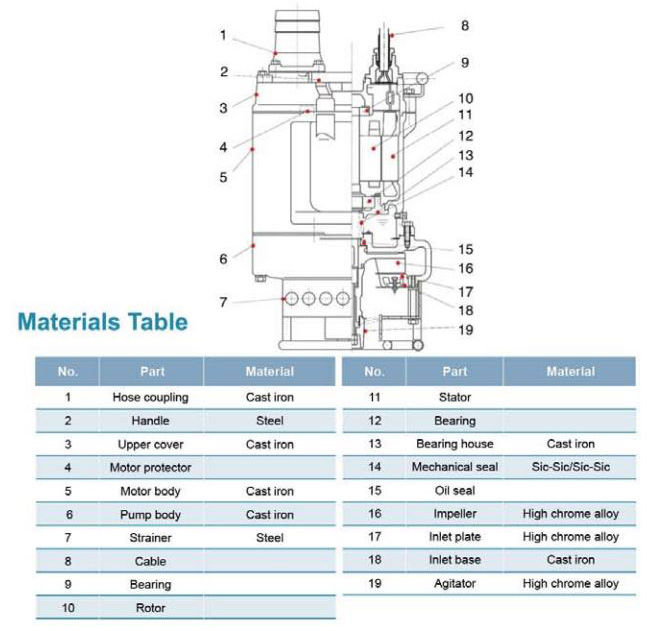 1
2
3
4
5
6
7
8
9
10
11
12
13
14
15
16
17
18
19

Materials Table

| No. | Part | Material |
|---|---|---|
| 1 | Hose coupling | Cast iron |
| 2 | Handle | Steel |
| 3 | Upper cover | Cast iron |
| 4 | Motor protector | |
| 5 | Motor body | Cast iron |
| 6 | Pump body | Cast iron |
| 7 | Strainer | Steel |
| 8 | Cable | |
| 9 | Bearing | |
| 10 | Rotor | |

| No. | Part | Material |
|---|---|---|
| 11 | Stator | |
| 12 | Bearing | |
| 13 | Bearing house | Cast iron |
| 14 | Mechanical seal | Sic-Sic/Sic-Sic |
| 15 | Oil seal | |
| 16 | Impeller | High chrome alloy |
| 17 | Inlet plate | High chrome alloy |
| 18 | Inlet base | Cast iron |
| 19 | Agitator | High chrome alloy |