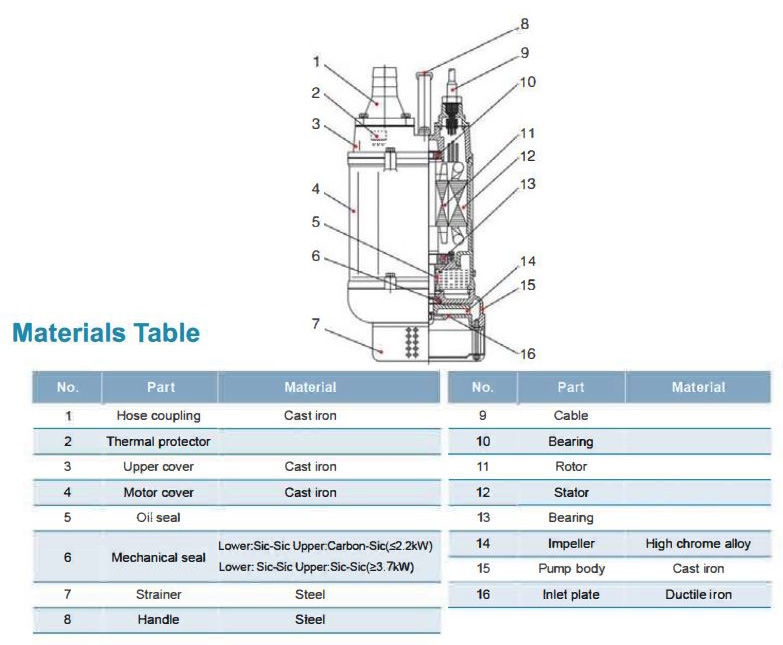 1
2
3
4
5
6
7
8
9
10
11
12
13
14
15
16

Materials Table

| No. | Part | Material |
|---|---|---|
| 1 | Hose coupling | Cast iron |
| 2 | Thermal protector | |
| 3 | Upper cover | Cast iron |
| 4 | Motor cover | Cast iron |
| 5 | Oil seal | |
| 6 | Mechanical seal | Lower:Sic-Sic Upper:Carbon-Sic(≤2.2kW) Lower: Sic-Sic Upper:Sic-Sic(≥3.7kW) |
| 7 | Strainer | Steel |
| 8 | Handle | Steel |

| No. | Part | Material |
|---|---|---|
| 9 | Cable | |
| 10 | Bearing | |
| 11 | Rotor | |
| 12 | Stator | |
| 13 | Bearing | |
| 14 | Impeller | High chrome alloy |
| 15 | Pump body | Cast iron |
| 16 | Inlet plate | Ductile iron |