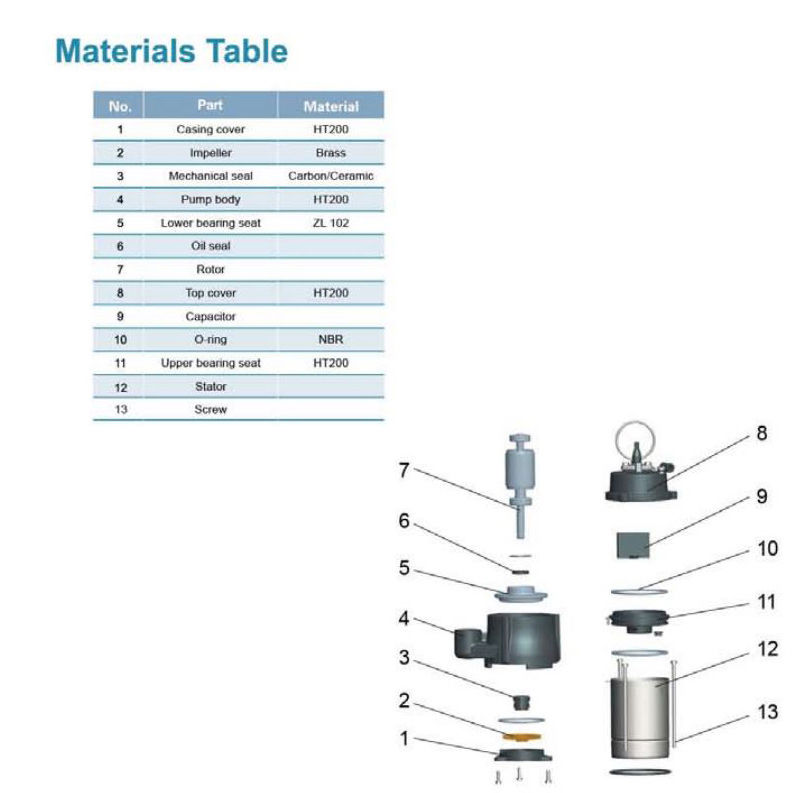 Materials Table

| No. | Part | Material |
|---|---|---|
| 1 | Casing cover | HT200 |
| 2 | Impeller | Brass |
| 3 | Mechanical seal | Carbon/Ceramic |
| 4 | Pump body | HT200 |
| 5 | Lower bearing seat | ZL 102 |
| 6 | Oil seal | |
| 7 | Rotor | |
| 8 | Top cover | HT200 |
| 9 | Capacitor | |
| 10 | O-ring | NBR |
| 11 | Upper bearing seat | HT200 |
| 12 | Stator | |
| 13 | Screw | |

7
6
5
4
3
2
1
8
9
10
11
12
13