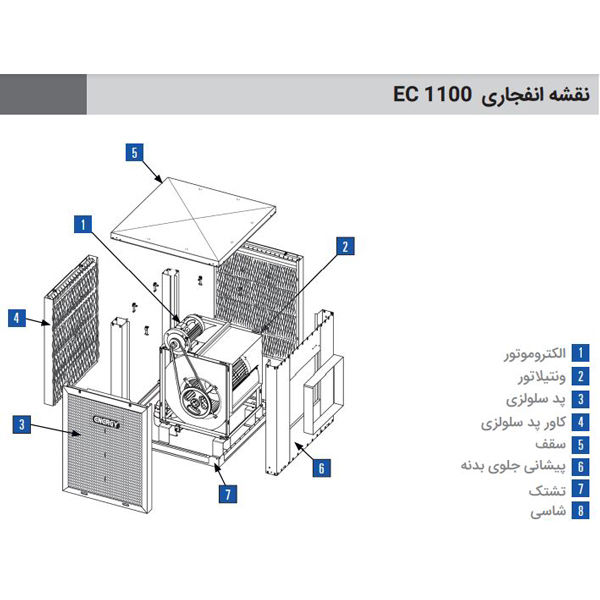 نقشه انفجاری EC 1100

5
1
2
4
3
ENERGY
6
7

1 الکتروموتور
2 ونتیلاتور
3 پد سلولزی
4 کاور پد سلولزی
5 سقف
6 پیشانی جلوی بدنه
7 تشتک
8 شاسی