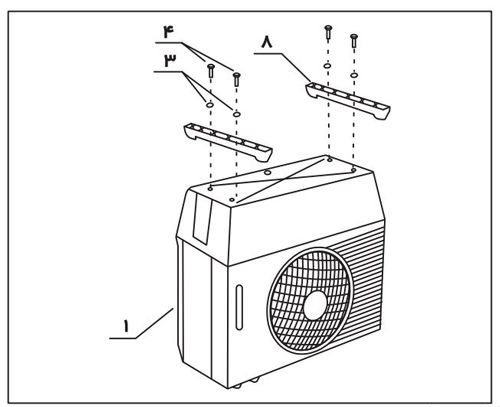 ۴
۳
۸
۱