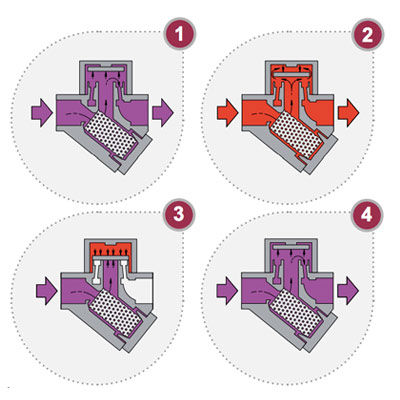 1

2

3

4