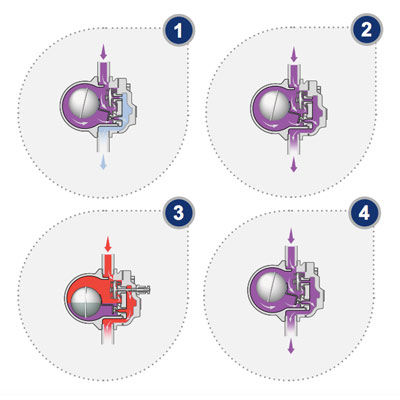 1

2

3

4