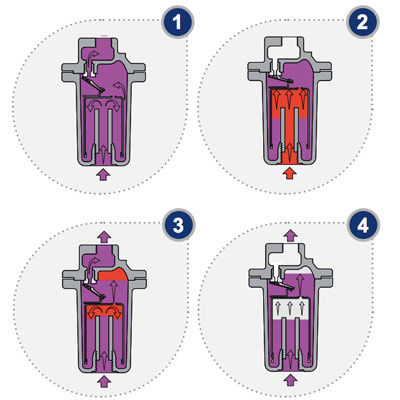 1

2

3

4