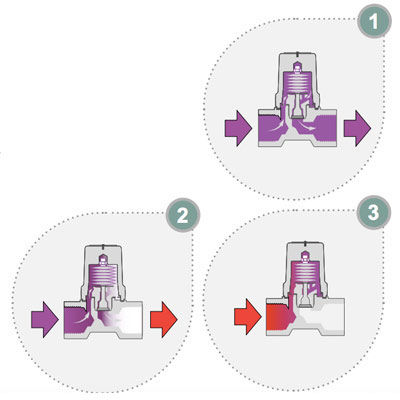 1

2

3