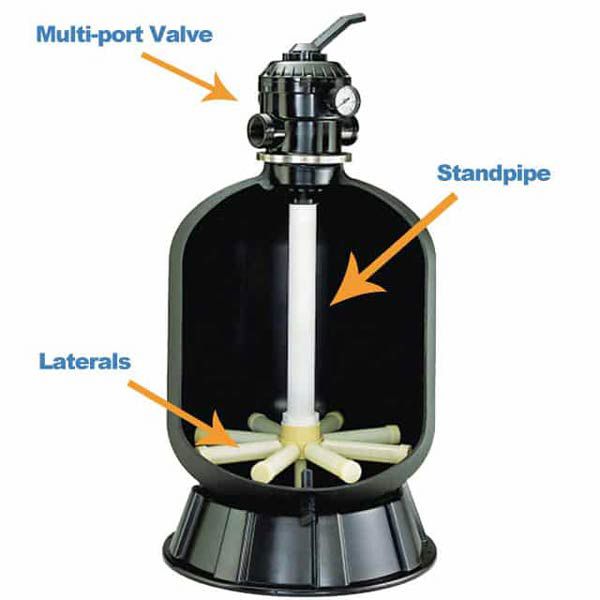 Multi-port Valve

Standpipe

Laterals